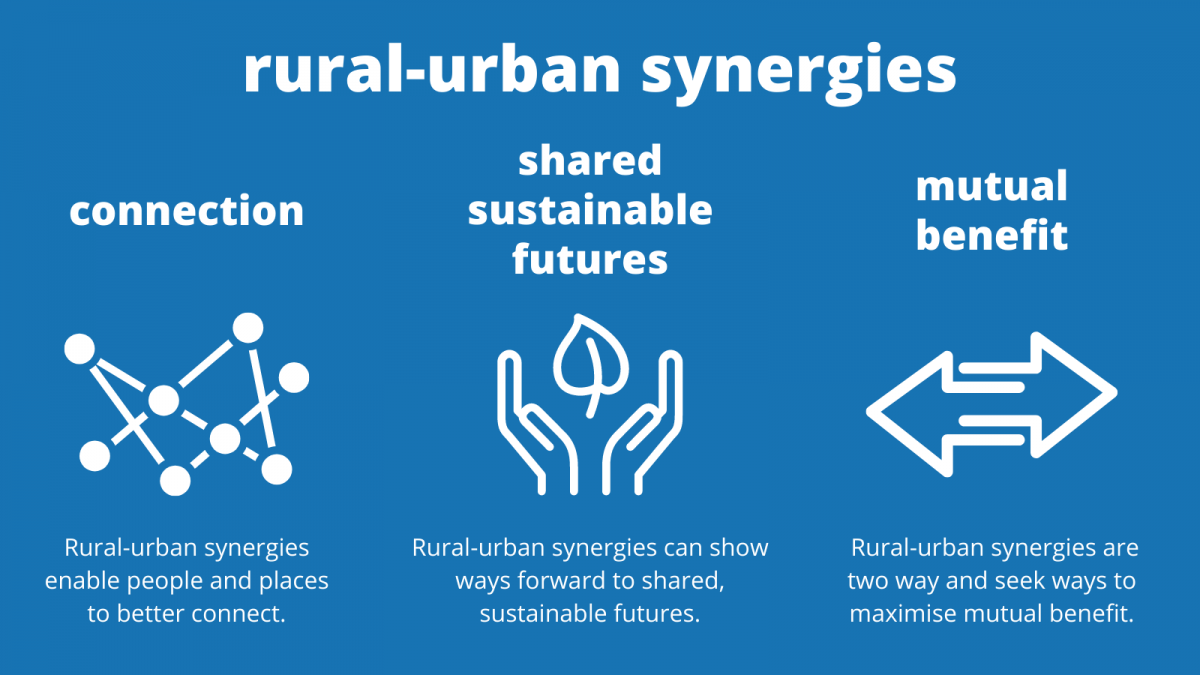 rural-urban synergies

connection

Rural-urban synergies enable people and places to better connect.

shared sustainable futures

Rural-urban synergies can show ways forward to shared, sustainable futures.

mutual benefit

Rural-urban synergies are two way and seek ways to maximise mutual benefit.